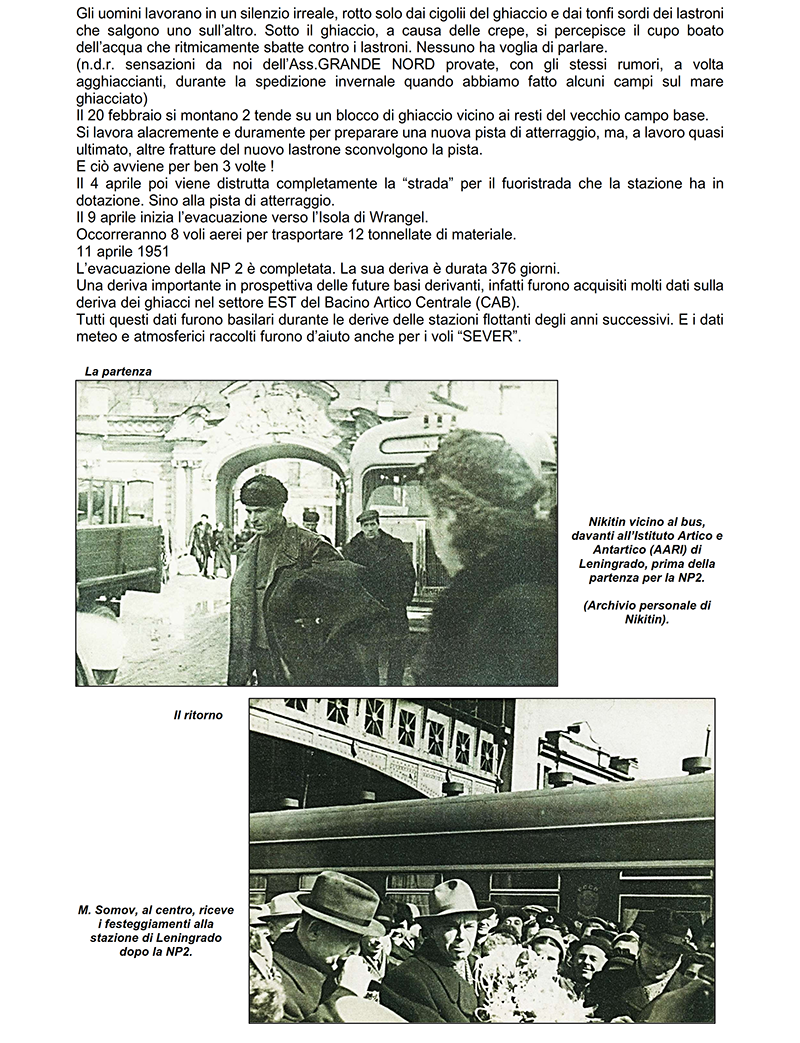 Gli uomini lavorano in un silenzio irreale, rotto solo dai cigolii del ghiaccio e dai tonfi sordi dei lastroni che salgono uno sull'altro. Sotto il ghiaccio, a causa delle crepe, si percepisce il cupo boato dell'acqua che ritmicamente sbatte contro i lastroni. Nessuno ha voglia di parlare.
(n.d.r. sensazioni da noi dell'Ass.GRANDE NORD provate, con gli stessi rumori, a volta agghiaccianti, durante la spedizione invernale quando abbiamo fatto alcuni campi sul mare ghiacciato)
Il 20 febbraio si montano 2 tende su un blocco di ghiaccio vicino ai resti del vecchio campo base.
Si lavora alacremente e duramente per preparare una nuova pista di atterraggio, ma, a lavoro quasi ultimato, altre fratture del nuovo lastrone sconvolgono la pista.
E ciò avviene per ben 3 volte !
Il 4 aprile poi viene distrutta completamente la "strada" per il fuoristrada che la stazione ha in dotazione. Sino alla pista di atterraggio.
Il 9 aprile inizia l'evacuazione verso l'Isola di Wrangel.
Occorreranno 8 voli aerei per trasportare 12 tonnellate di materiale.
11 aprile 1951
L'evacuazione della NP 2 è completata. La sua deriva è durata 376 giorni.
Una deriva importante in prospettiva delle future basi derivanti, infatti furono acquisiti molti dati sulla deriva dei ghiacci nel settore EST del Bacino Artico Centrale (CAB).
Tutti questi dati furono basilari durante le derive delle stazioni flottanti degli anni successivi. E i dati meteo e atmosferici raccolti furono d'aiuto anche per i voli "SEVER".

La partenza

Nikitin vicino al bus, davanti all'Istituto Artico e Antartico (AARI) di Leningrado, prima della partenza per la NP2.

(Archivio personale di Nikitin).

Il ritorno

M. Somov, al centro, riceve i festeggiamenti alla stazione di Leningrado dopo la NP2.